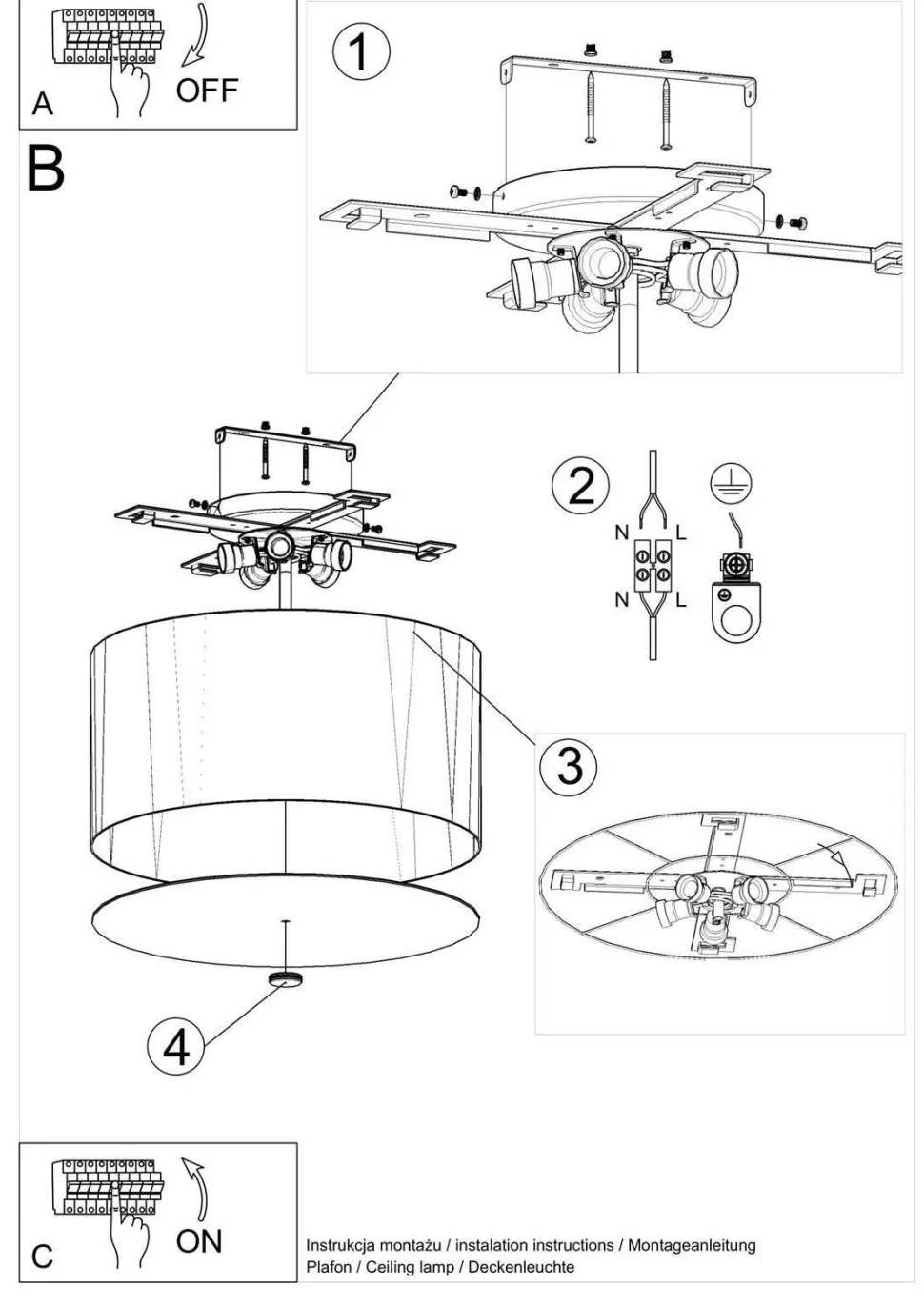 A
OFF

B

1

2

N
L
N
L

3

4

C
ON

Instrukcja montażu / instalation instructions / Montageanleitung
Plafon / Ceiling lamp / Deckenleuchte