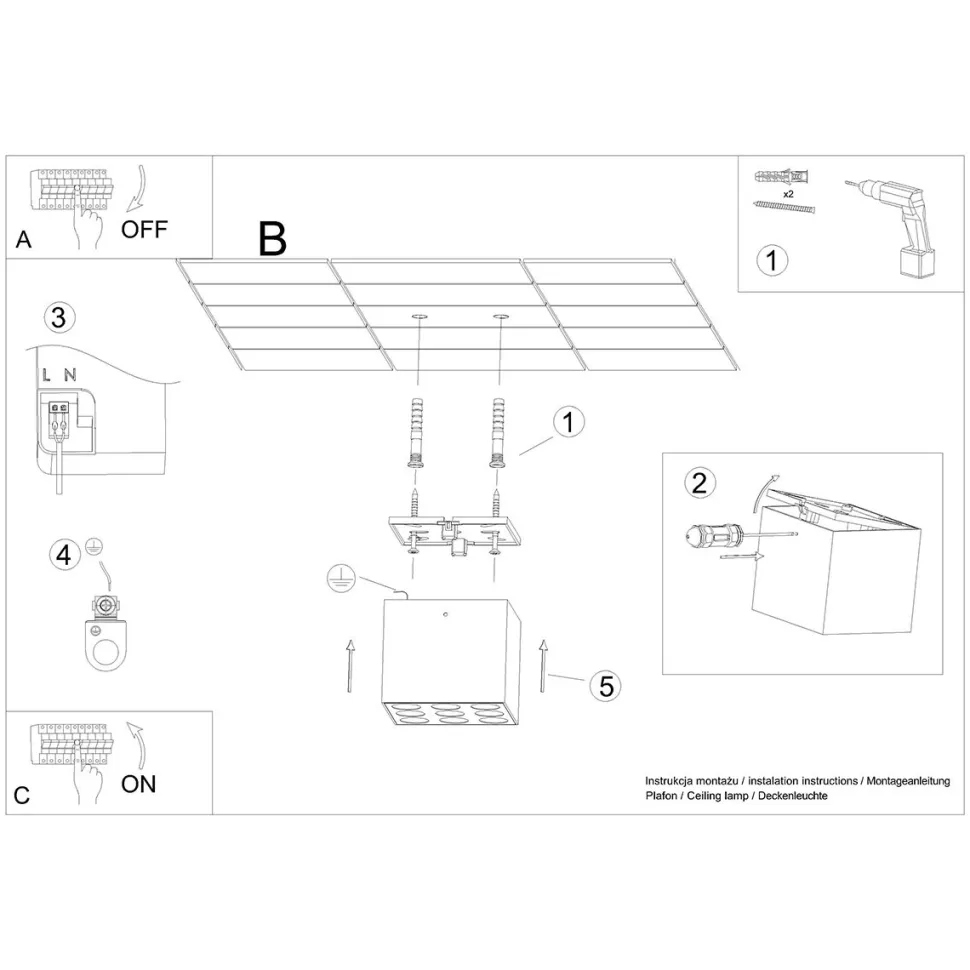 A
OFF

B

x2

1

3

L N

1

2

4

5

C
ON

Instrukcja montażu / instalation instructions / Montageanleitung
Plafon / Ceiling lamp / Deckenleuchte