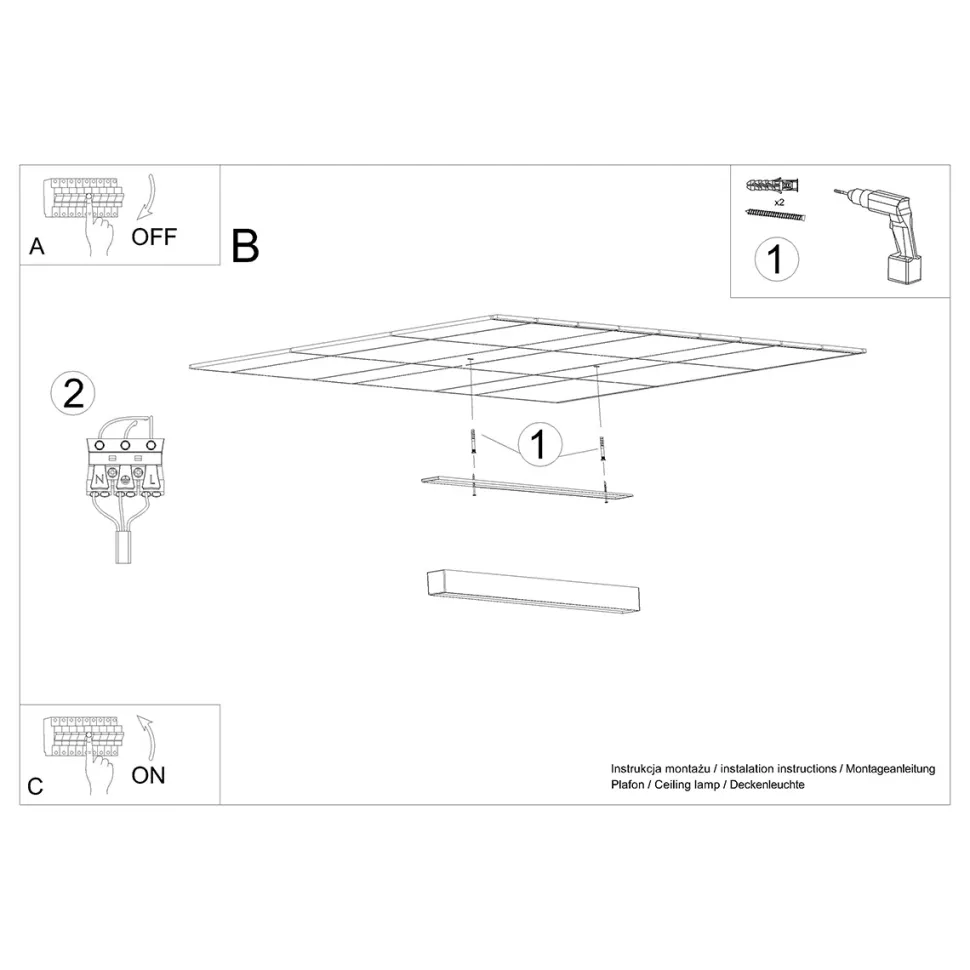 A
OFF

B

x2
1

2

N
L

1

C
ON

Instrukcja montażu / instalation instructions / Montageanleitung
Plafon / Ceiling lamp / Deckenleuchte