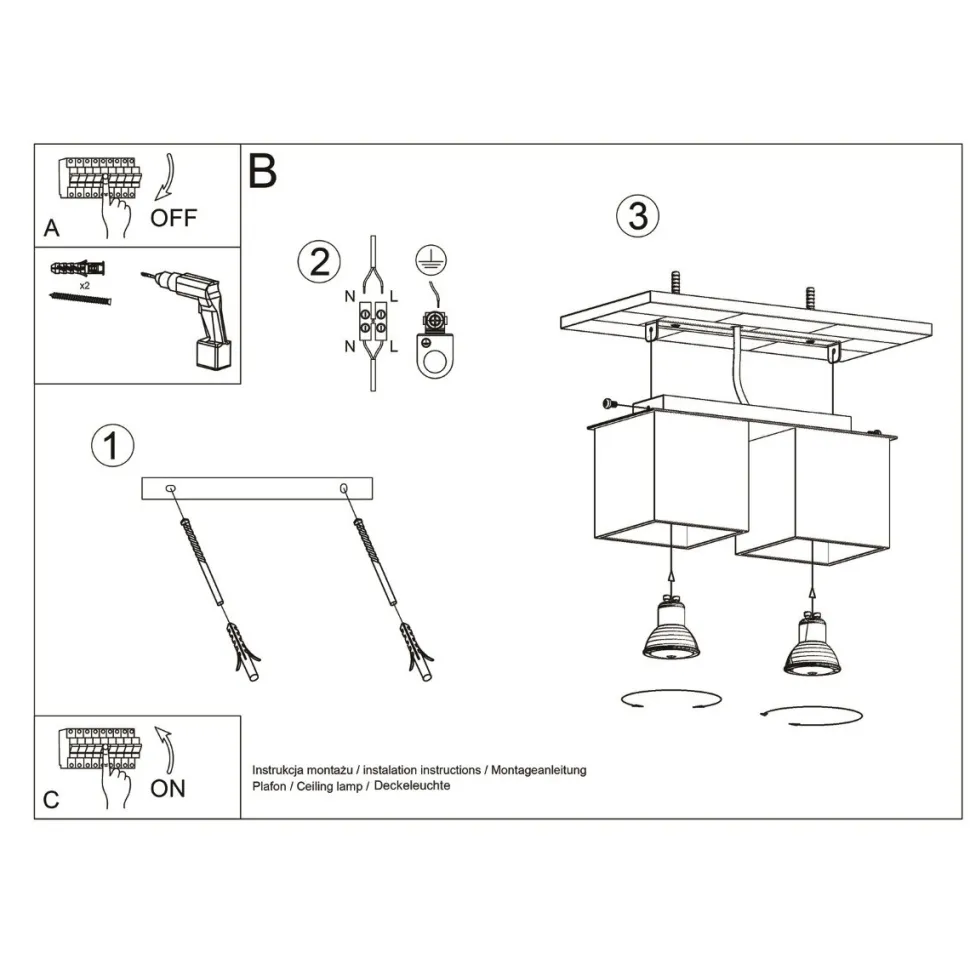 A
OFF

x2

B

2
N L
N L

3

1

C
ON

Instrukcja montażu / instalation instructions / Montageanleitung
Plafon / Ceiling lamp / Deckeleuchte