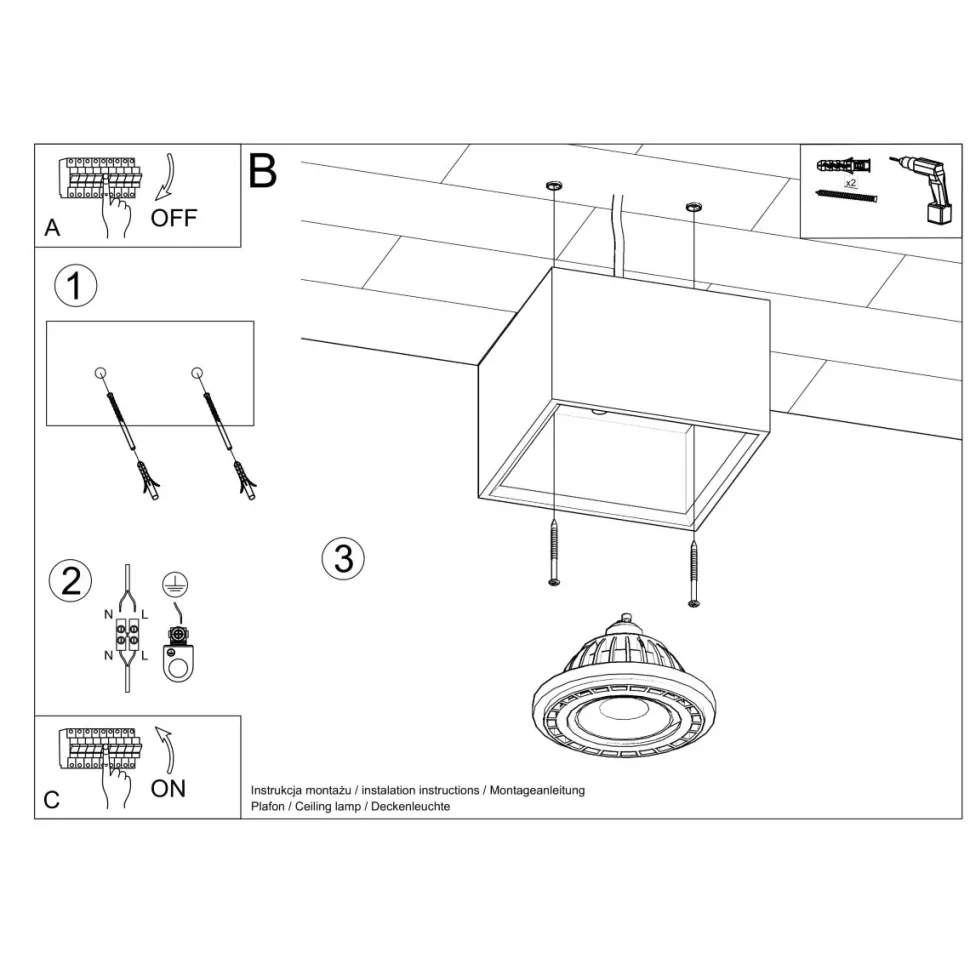 A
OFF

B

x2

1

2

N L
N L

3

C
ON

Instrukcja montażu / instalation instructions / Montageanleitung
Plafon / Ceiling lamp / Deckenleuchte