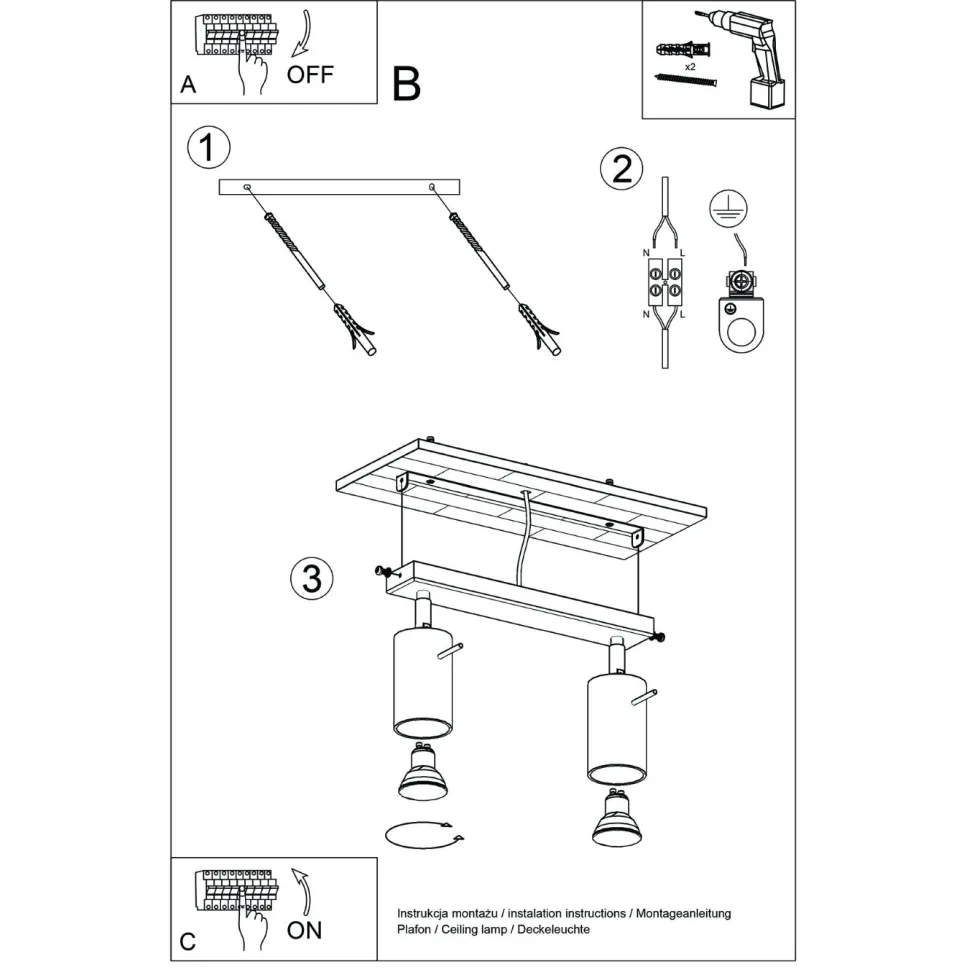 A
OFF
B
x2
1
2
N
L
N
L
3
C
ON
Instrukcja montażu / instalation instructions / Montageanleitung
Plafon / Ceiling lamp / Deckeleuchte