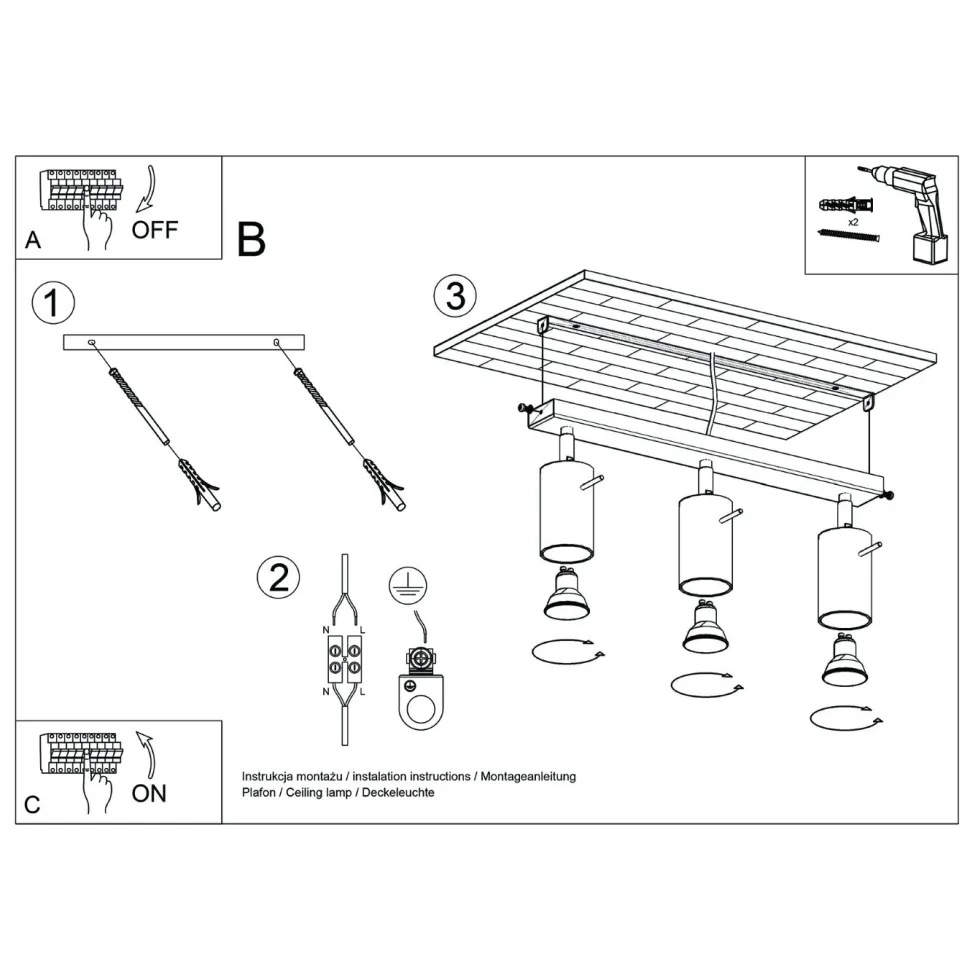 A
OFF

B

x2

1

3

2

N
L
N
L

C
ON

Instrukcja montażu / instalation instructions / Montageanleitung
Plafon / Ceiling lamp / Deckeleuchte