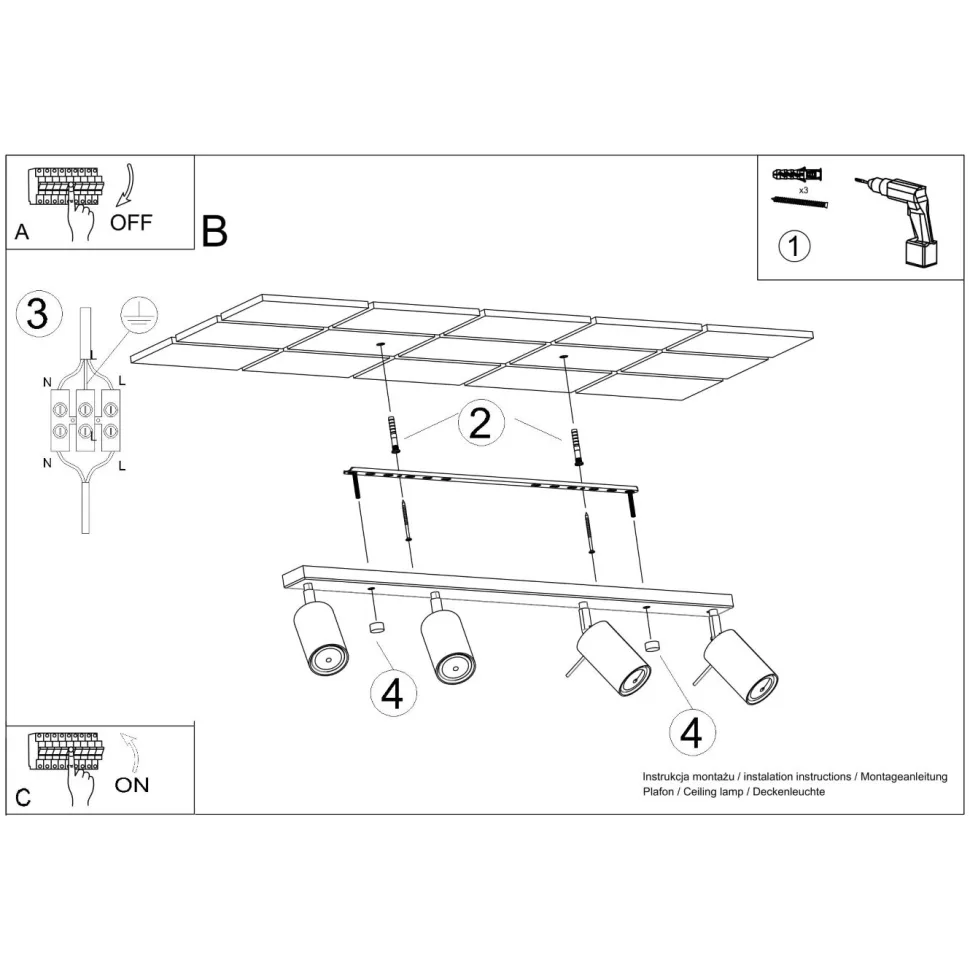 A OFF

B

x3

1

3

L

N

L

L

N

L

2

4

4

C ON

Instrukcja montażu / instalation instructions / Montageanleitung
Plafon / Ceiling lamp / Deckenleuchte