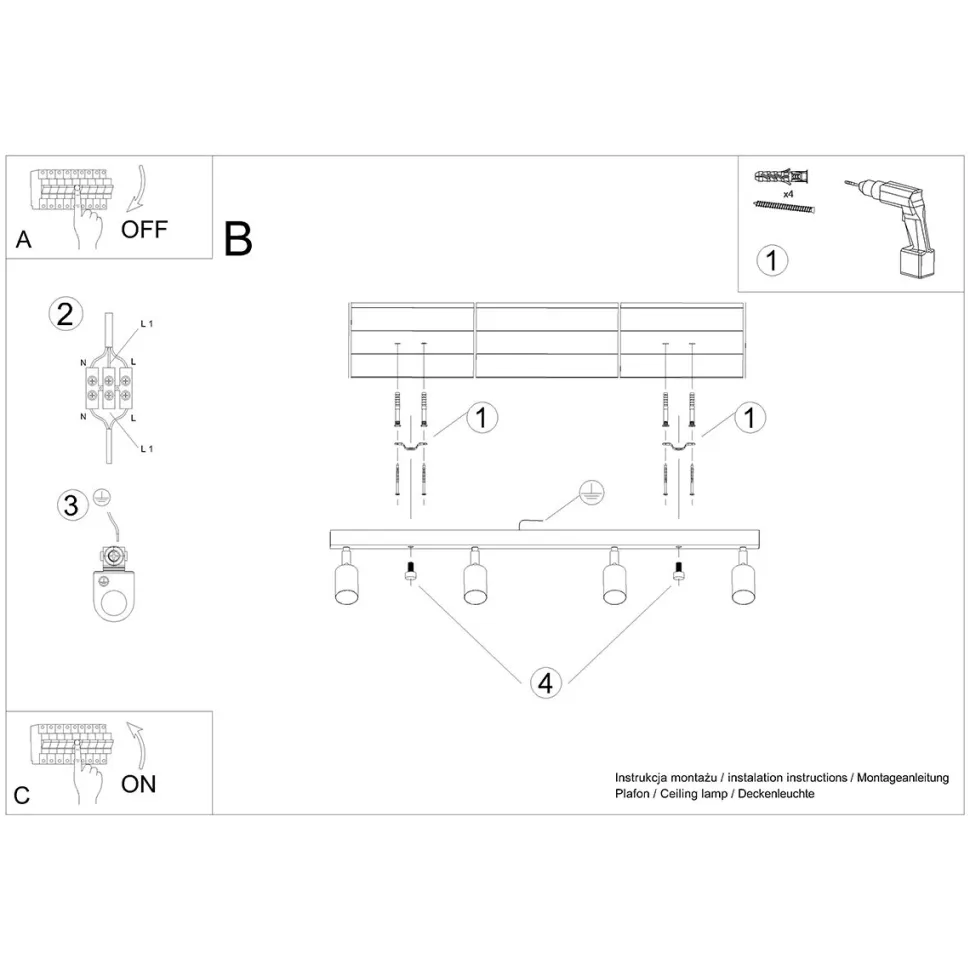 A
OFF

B

x4
1

2
L 1
N
L
N
L
L 1

3

1
1

4

C
ON

Instrukcja montażu / instalation instructions / Montageanleitung
Plafon / Ceiling lamp / Deckenleuchte