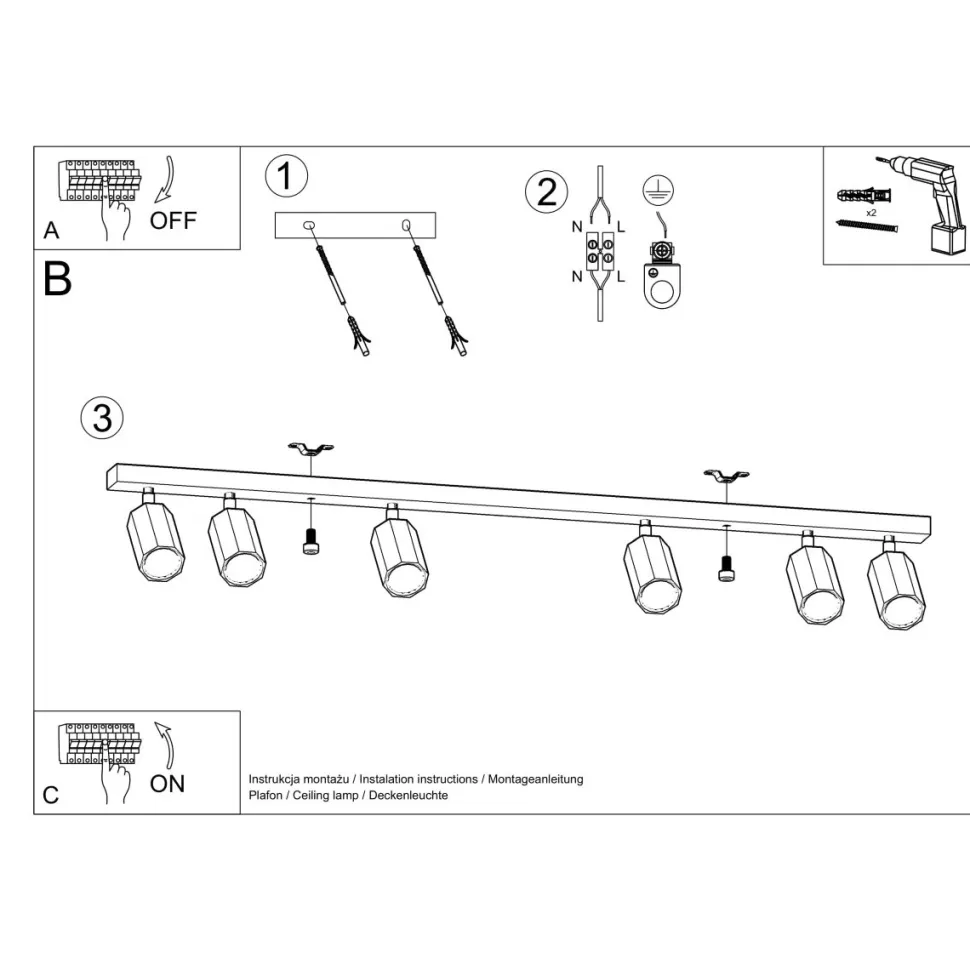 A OFF

1

2

N L
N L

x2

B

3

C ON

Instrukcja montażu / Instalation instructions / Montageanleitung
Plafon / Ceiling lamp / Deckenleuchte