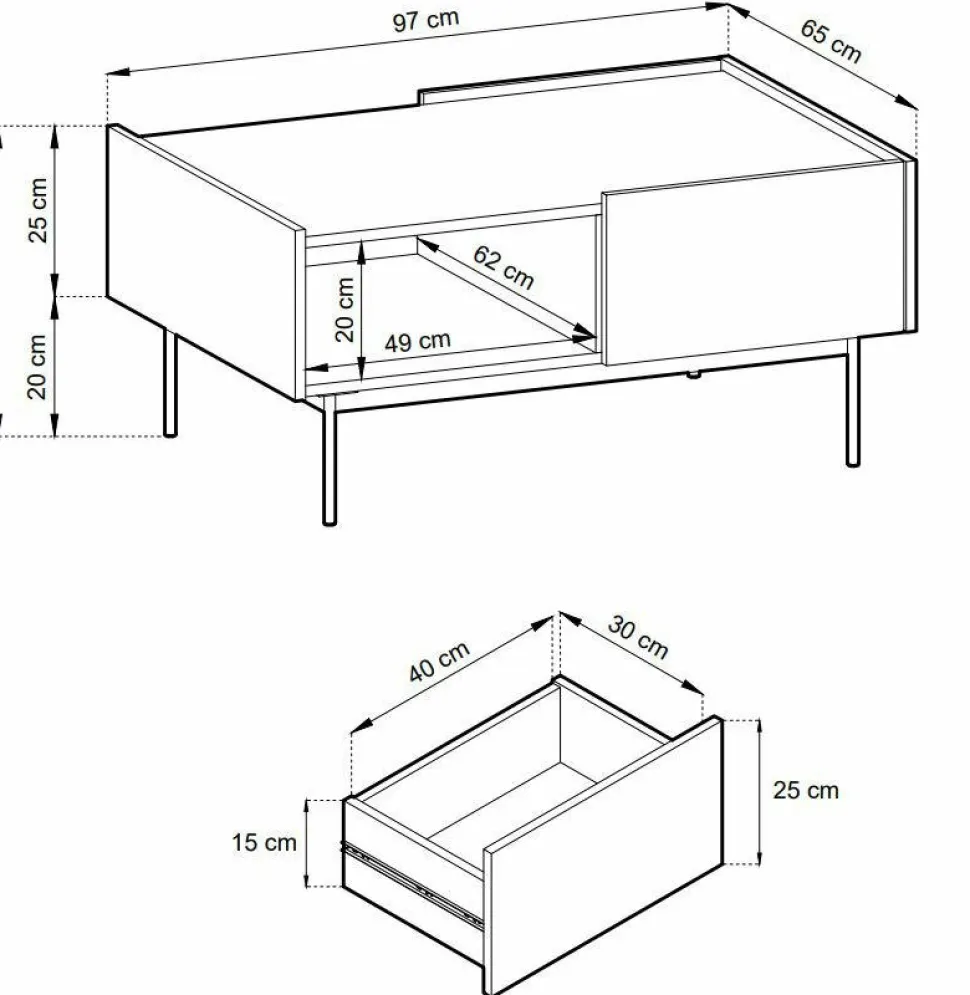 97 cm
65 cm
25 cm
20 cm
62 cm
20 cm
49 cm
40 cm
30 cm
25 cm
15 cm