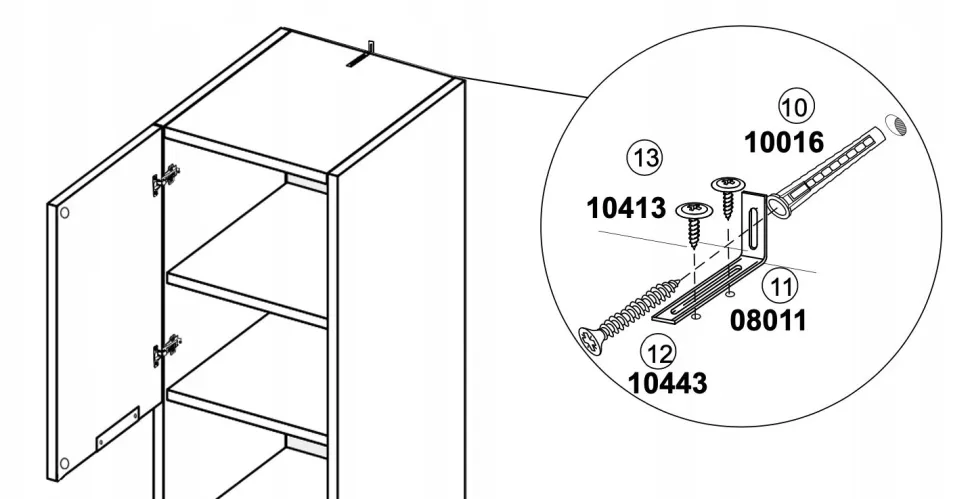 10
10016
13
10413
11
08011
12
10443