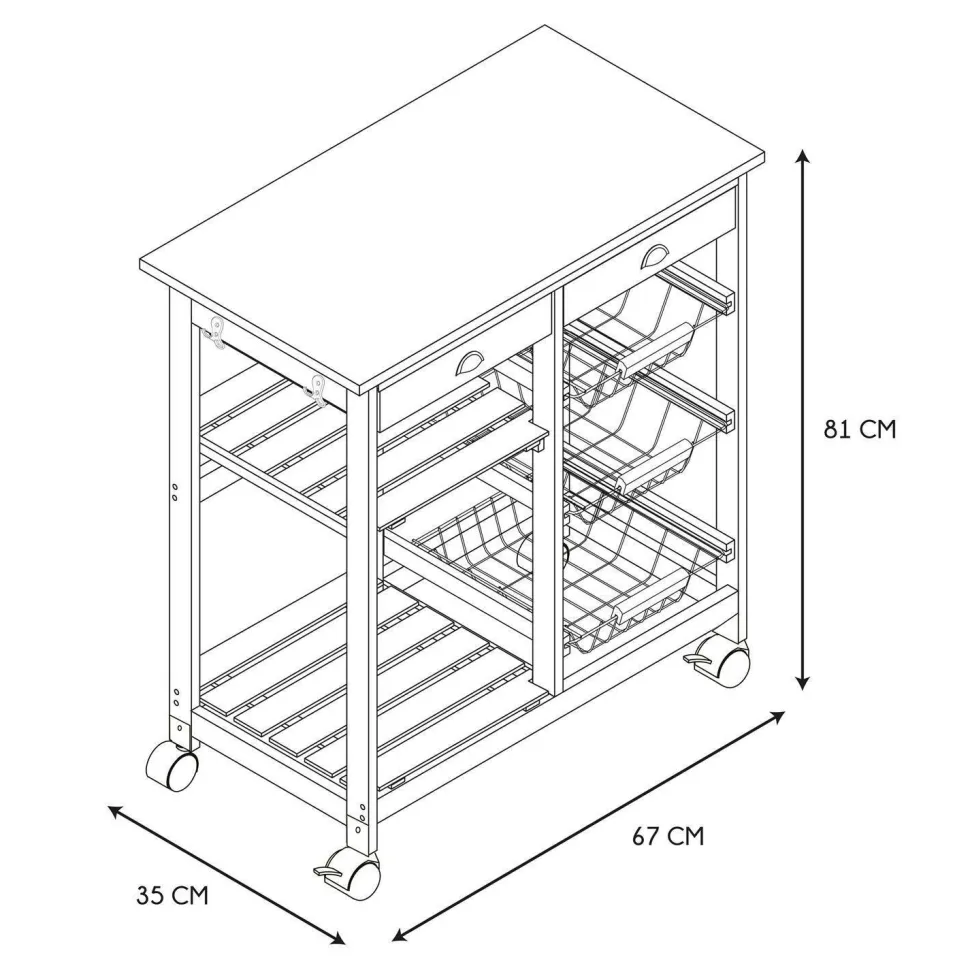 81 CM

67 CM

35 CM