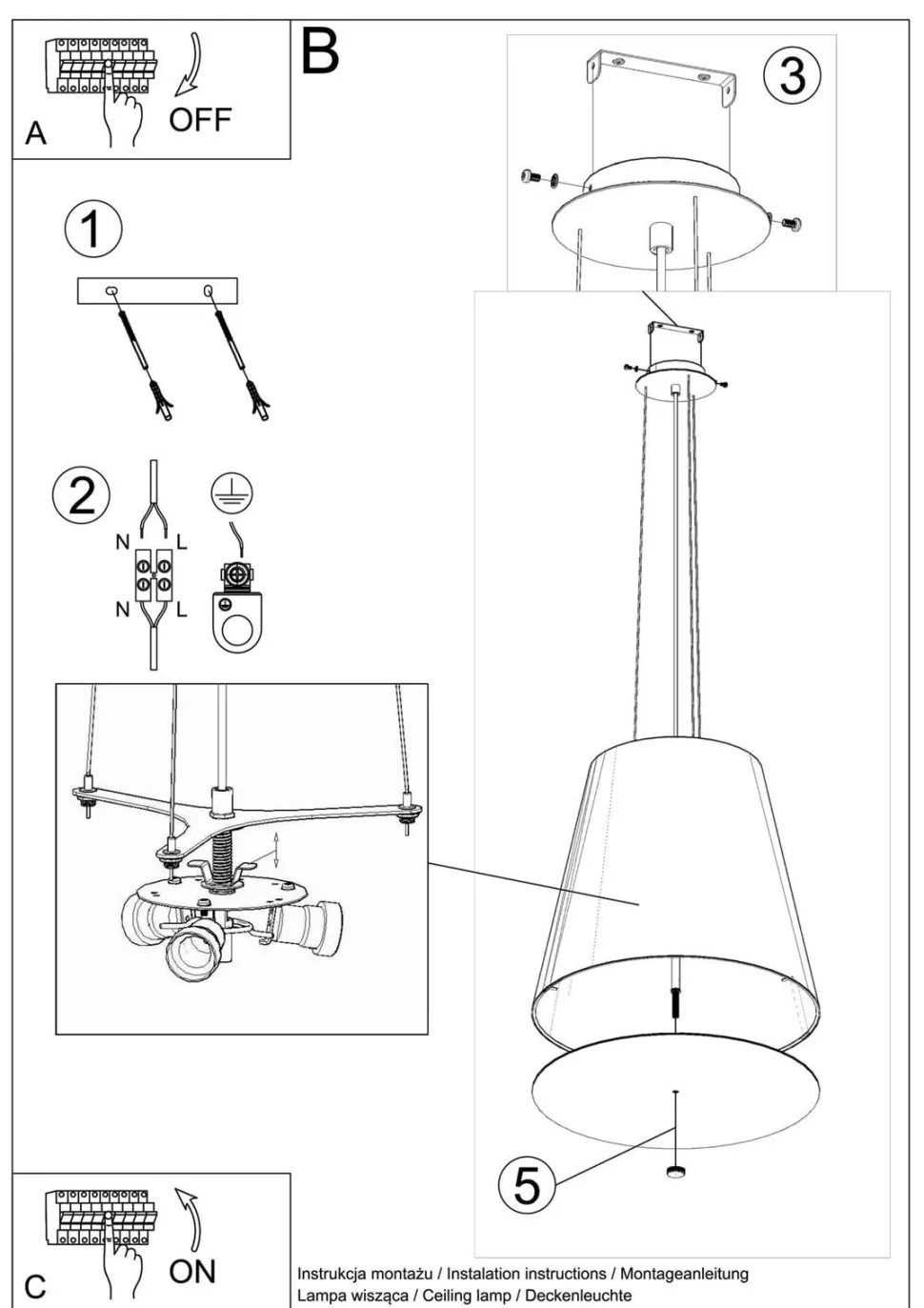 A
OFF

B

3

1

2

N L
N L

5

C
ON

Instrukcja montażu / Instalation instructions / Montageanleitung
Lampa wisząca / Ceiling lamp / Deckenleuchte