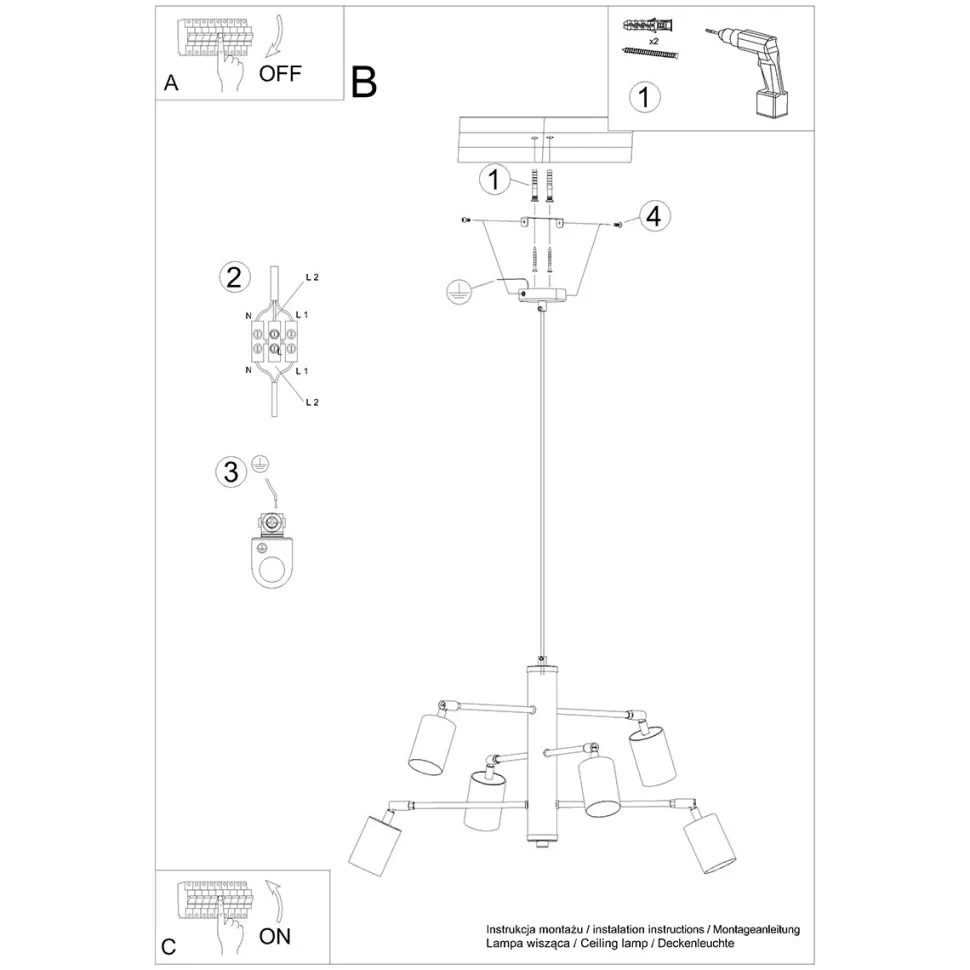 A OFF

B

x2

1

1

4

2

L 2

N

L 1

N

L 1

L 2

3

C ON

Instrukcja montażu / instalation instructions / Montageanleitung
Lampa wisząca / Ceiling lamp / Deckenleuchte