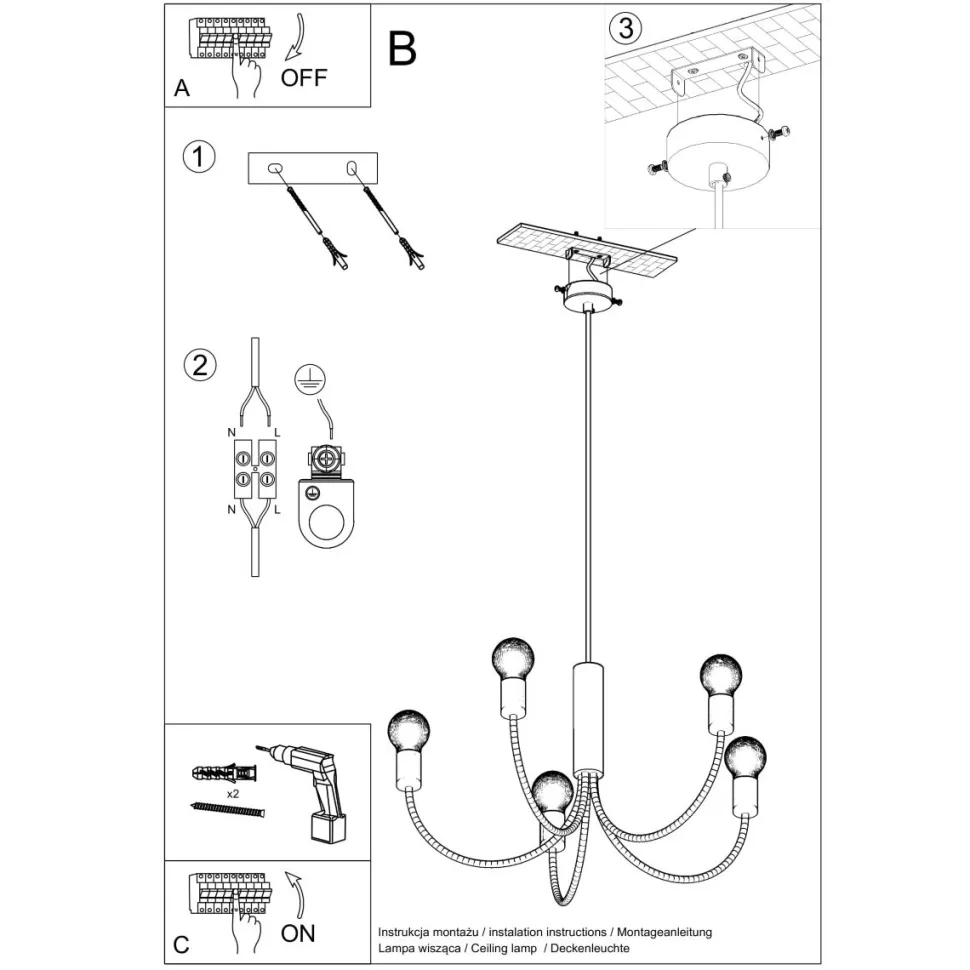 A
OFF
B
3
1
2
N
L
N
L
x2
C
ON
Instrukcja montażu / instalation instructions / Montageanleitung
Lampa wisząca / Ceiling lamp / Deckenleuchte