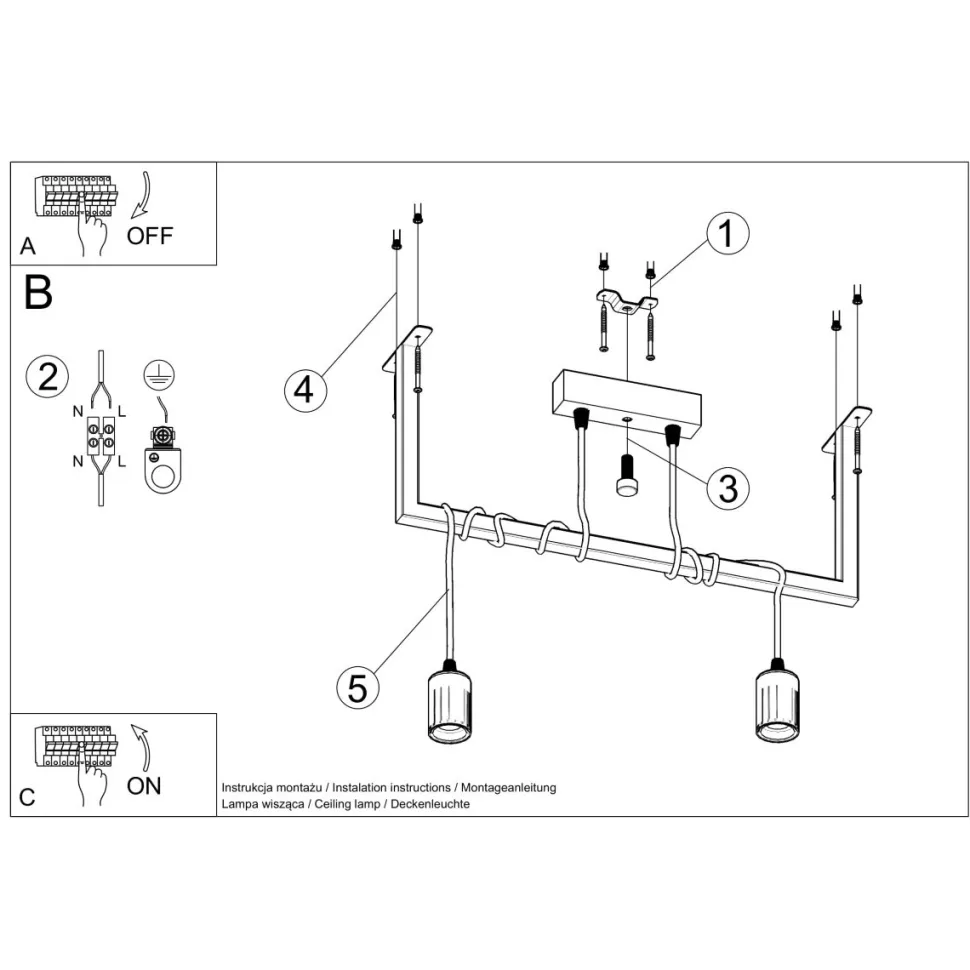 A
OFF

B

2

N L
N L

1

4

3

5

C
ON

Instrukcja montażu / Instalation instructions / Montageanleitung
Lampa wisząca / Ceiling lamp / Deckenleuchte