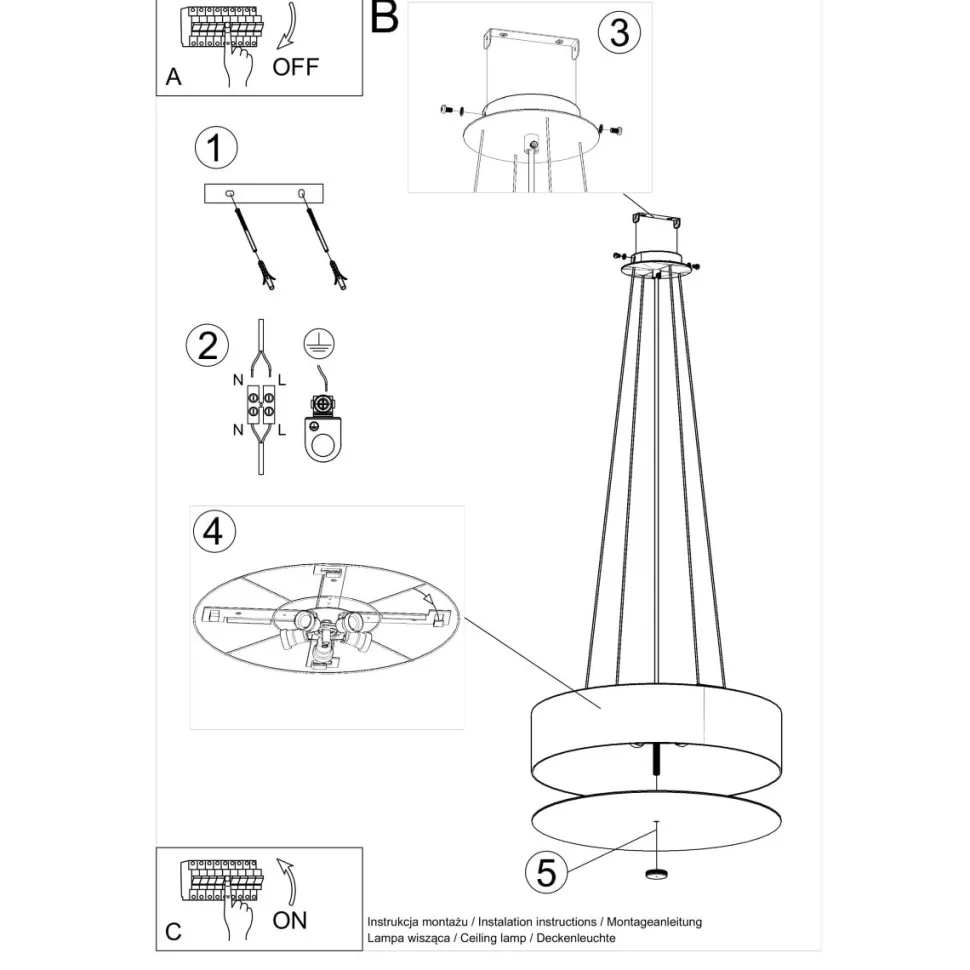 A
OFF
B
3
1
2
N
L
N
L
4
5
C
ON
Instrukcja montażu / Instalation instructions / Montageanleitung
Lampa wisząca / Ceiling lamp / Deckenleuchte