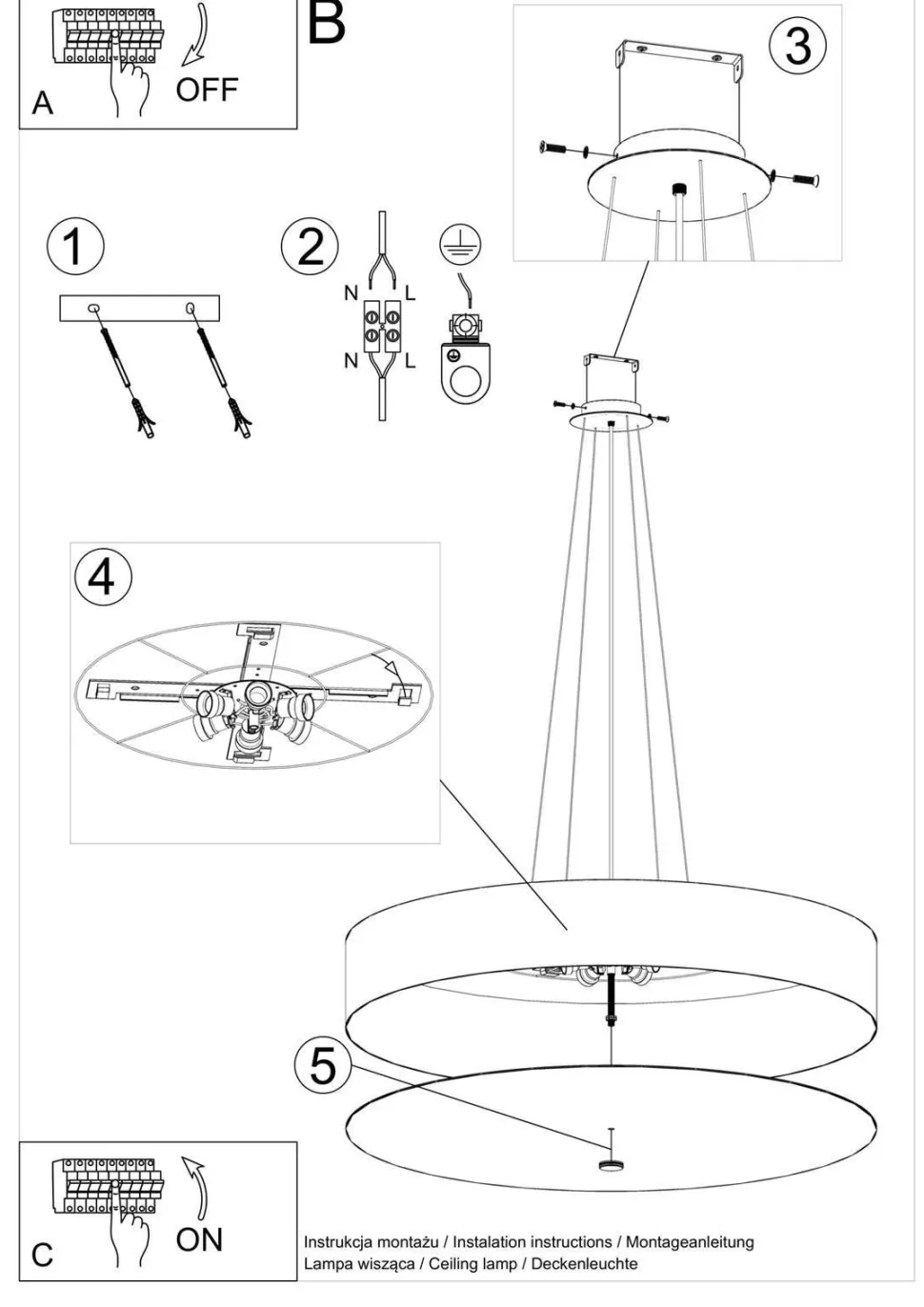 A
OFF

B

3

1

2

N
L
N
L

4

5

C
ON

Instrukcja montażu / Instalation instructions / Montageanleitung
Lampa wisząca / Ceiling lamp / Deckenleuchte