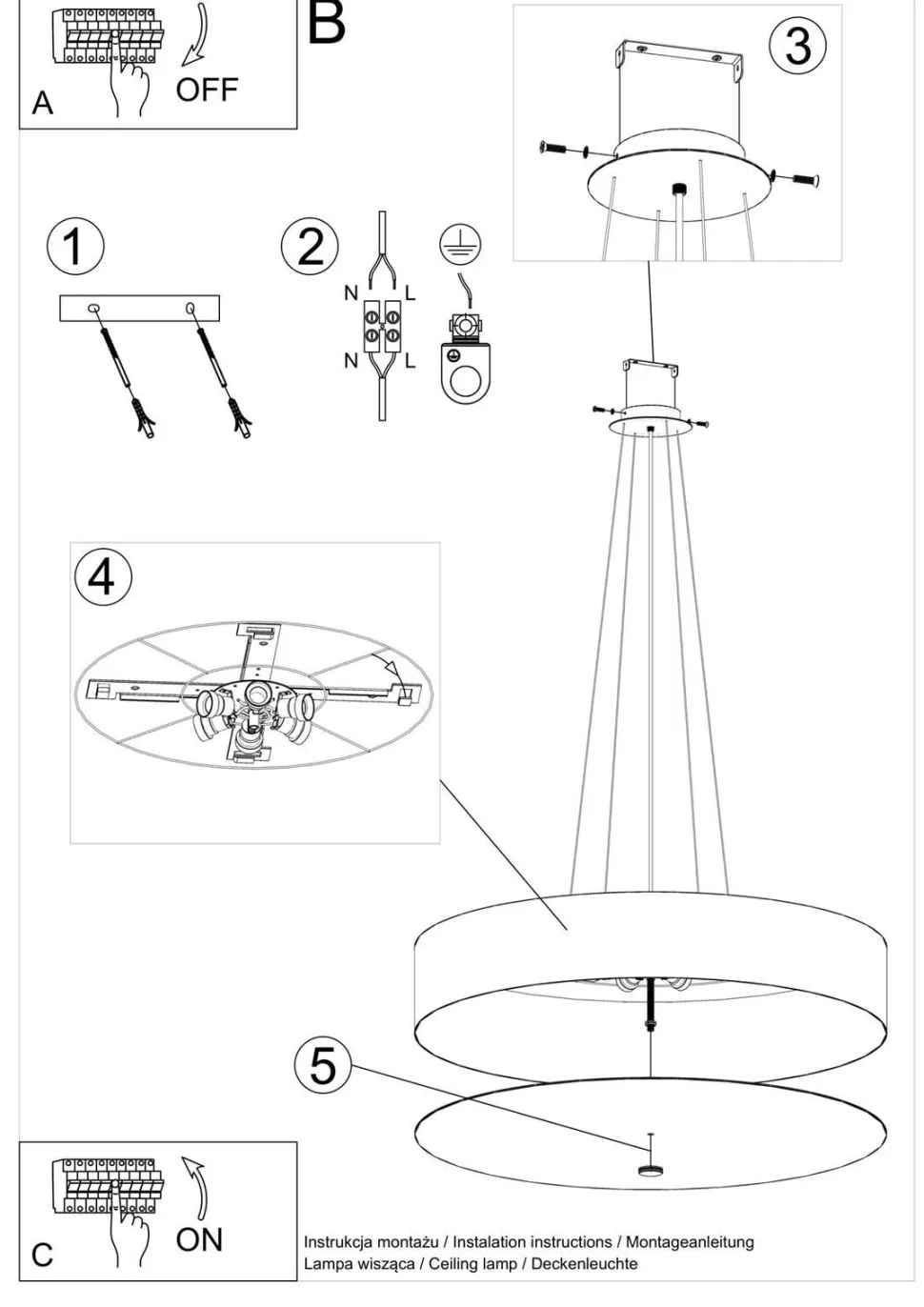 A
OFF
B
3
1
2
N
L
N
L
4
5
C
ON
Instrukcja montażu / Instalation instructions / Montageanleitung
Lampa wisząca / Ceiling lamp / Deckenleuchte