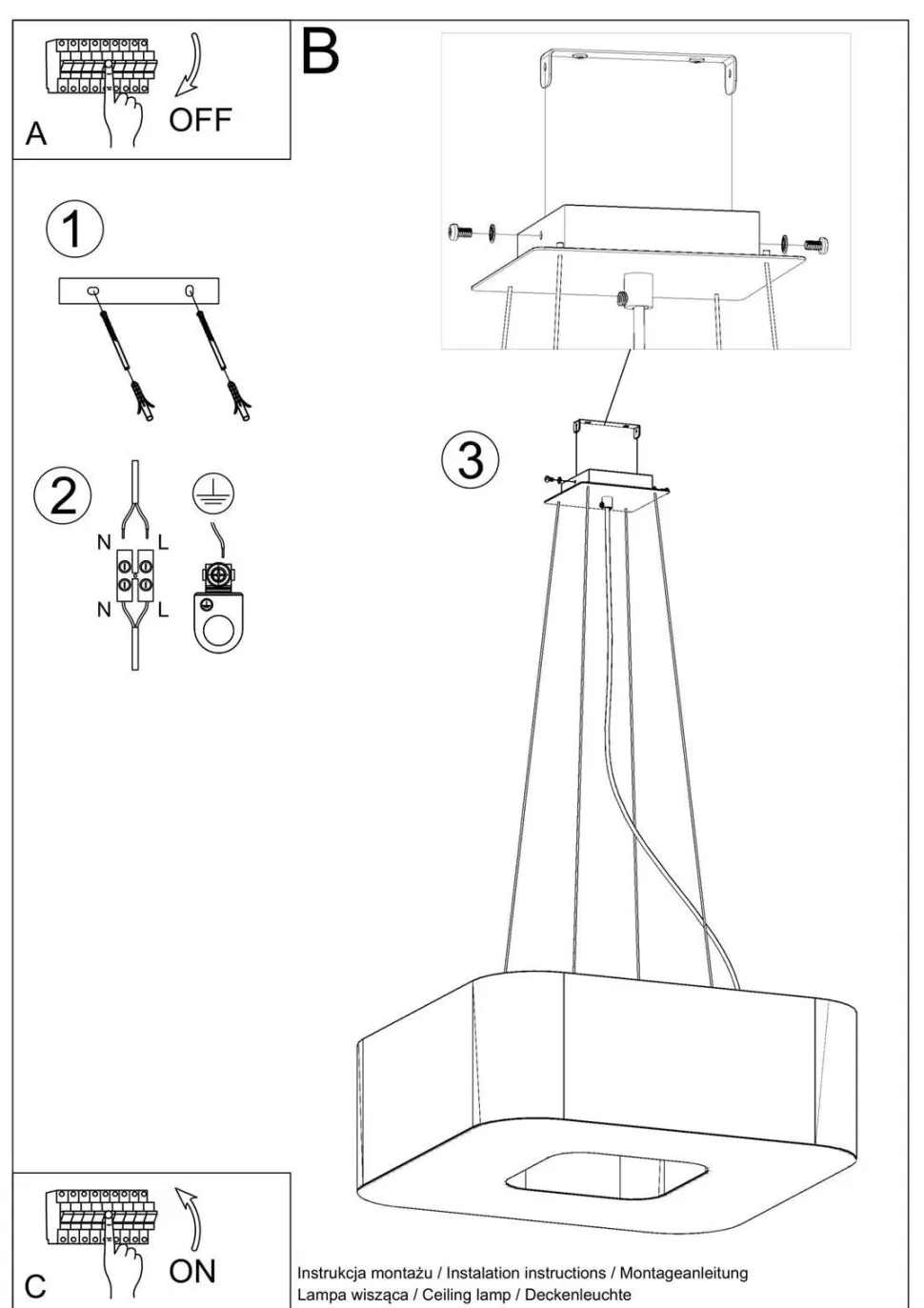 A
OFF

B

1

2
N L
N L

3

C
ON

Instrukcja montażu / Instalation instructions / Montageanleitung
Lampa wisząca / Ceiling lamp / Deckenleuchte