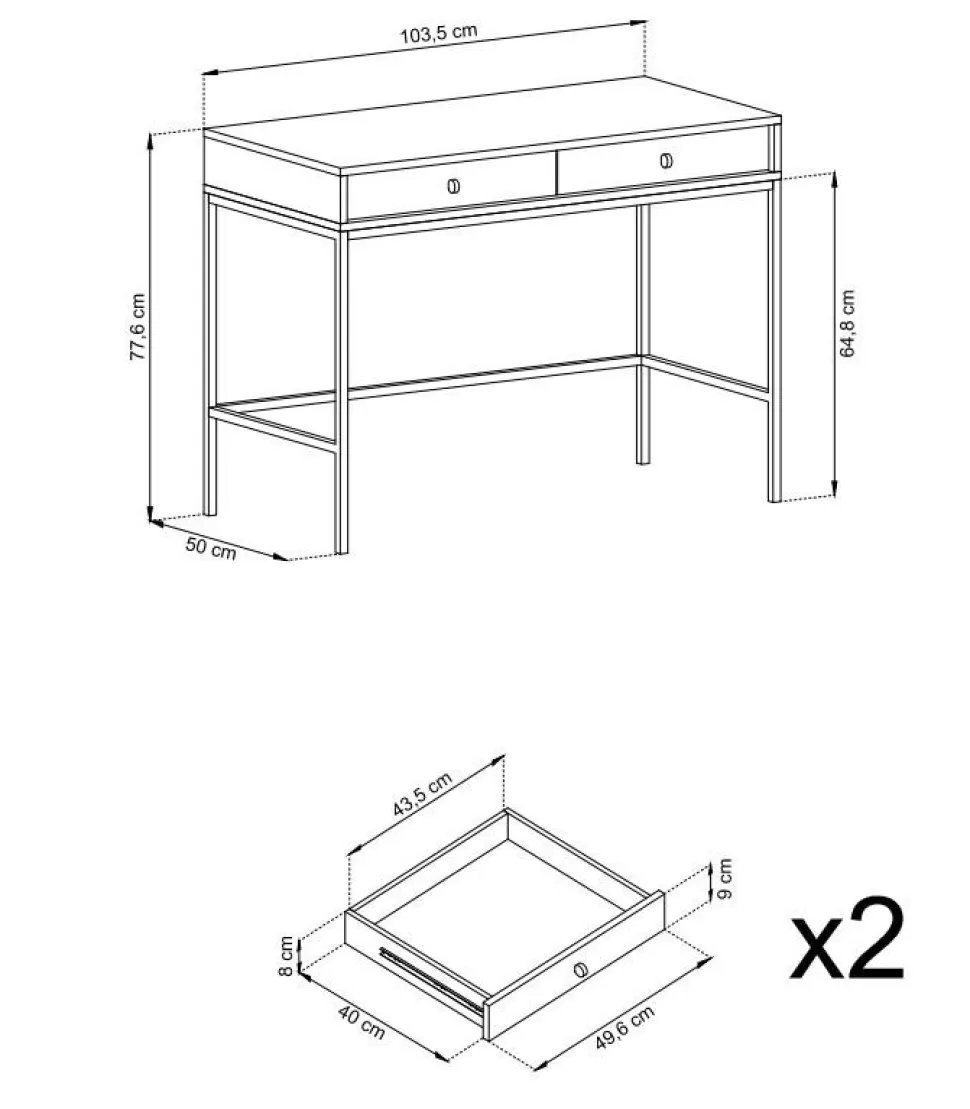 103,5 cm
77,6 cm
64,8 cm
50 cm

43,5 cm
9 cm
8 cm
40 cm
49,6 cm
x2