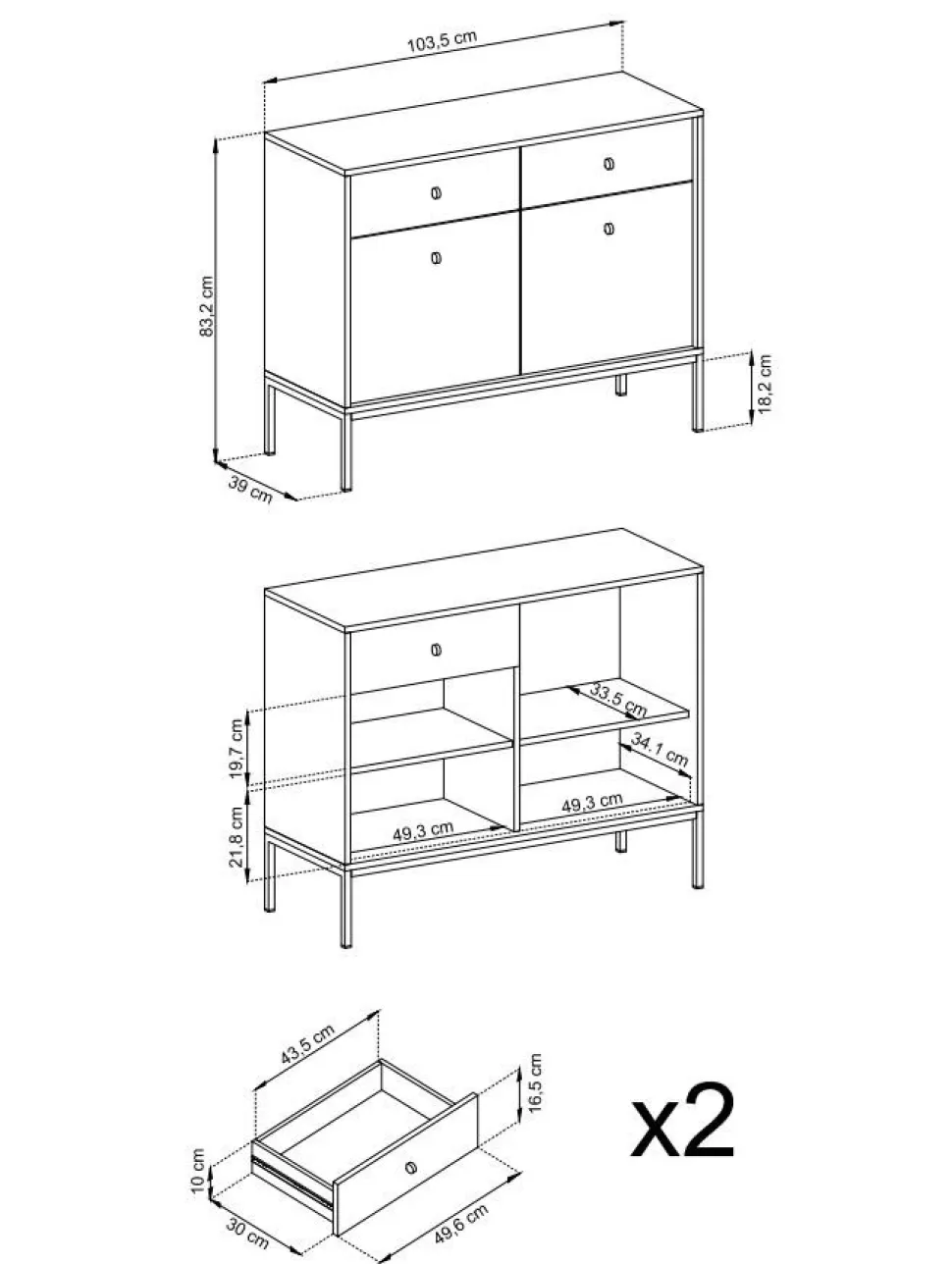 103,5 cm
83,2 cm
18,2 cm
39 cm

33,5 cm
34,1 cm
19,7 cm
21,8 cm
49,3 cm
49,3 cm

43,5 cm
16,5 cm
10 cm
30 cm
49,6 cm
x2